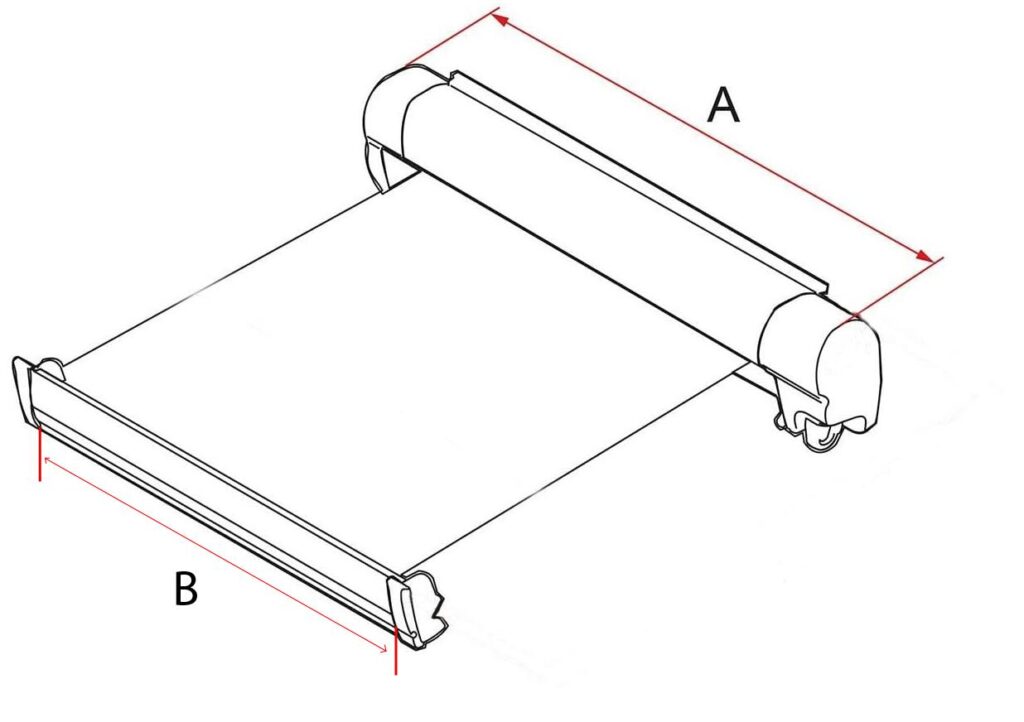 A

B